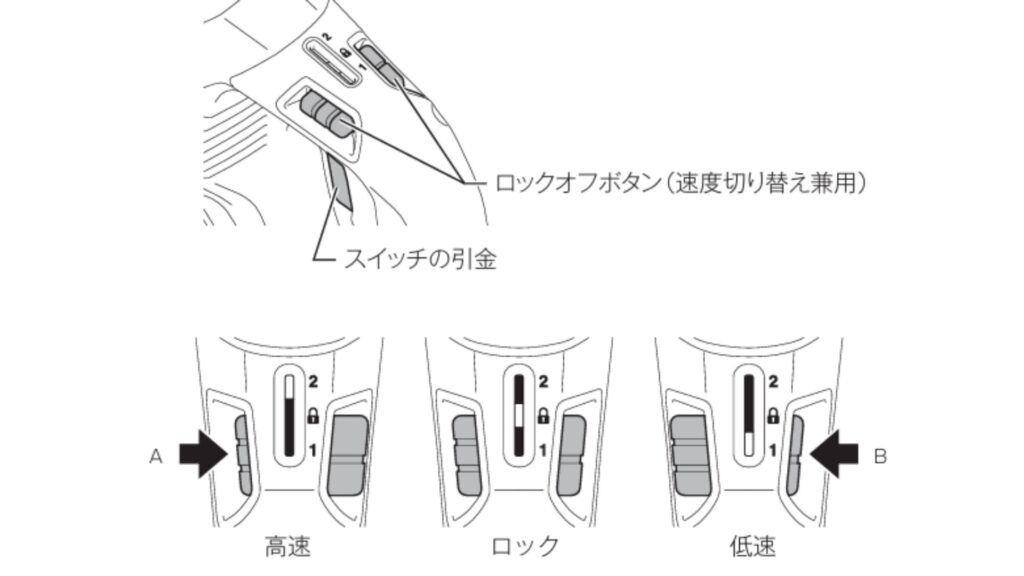 2
1

ロックオフボタン（速度切り替え兼用）

スイッチの引金

A

2
1

2
1

2
1

B

高速

ロック

低速